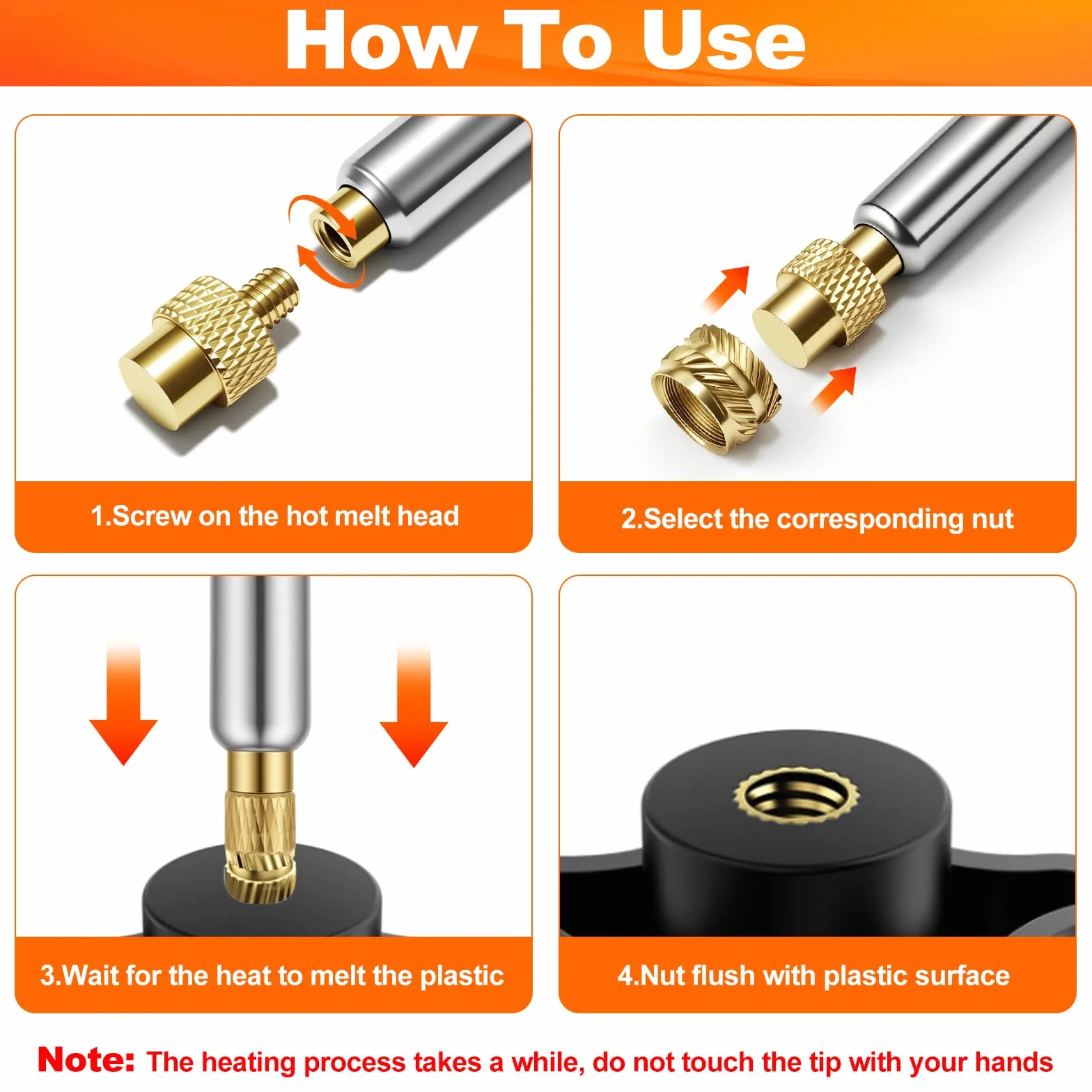 How To Use

1.Screw on the hot melt head

2.Select the corresponding nut

3.Wait for the heat to melt the plastic

4.Nut flush with plastic surface

Note: The heating process takes a while, do not touch the tip with your hands