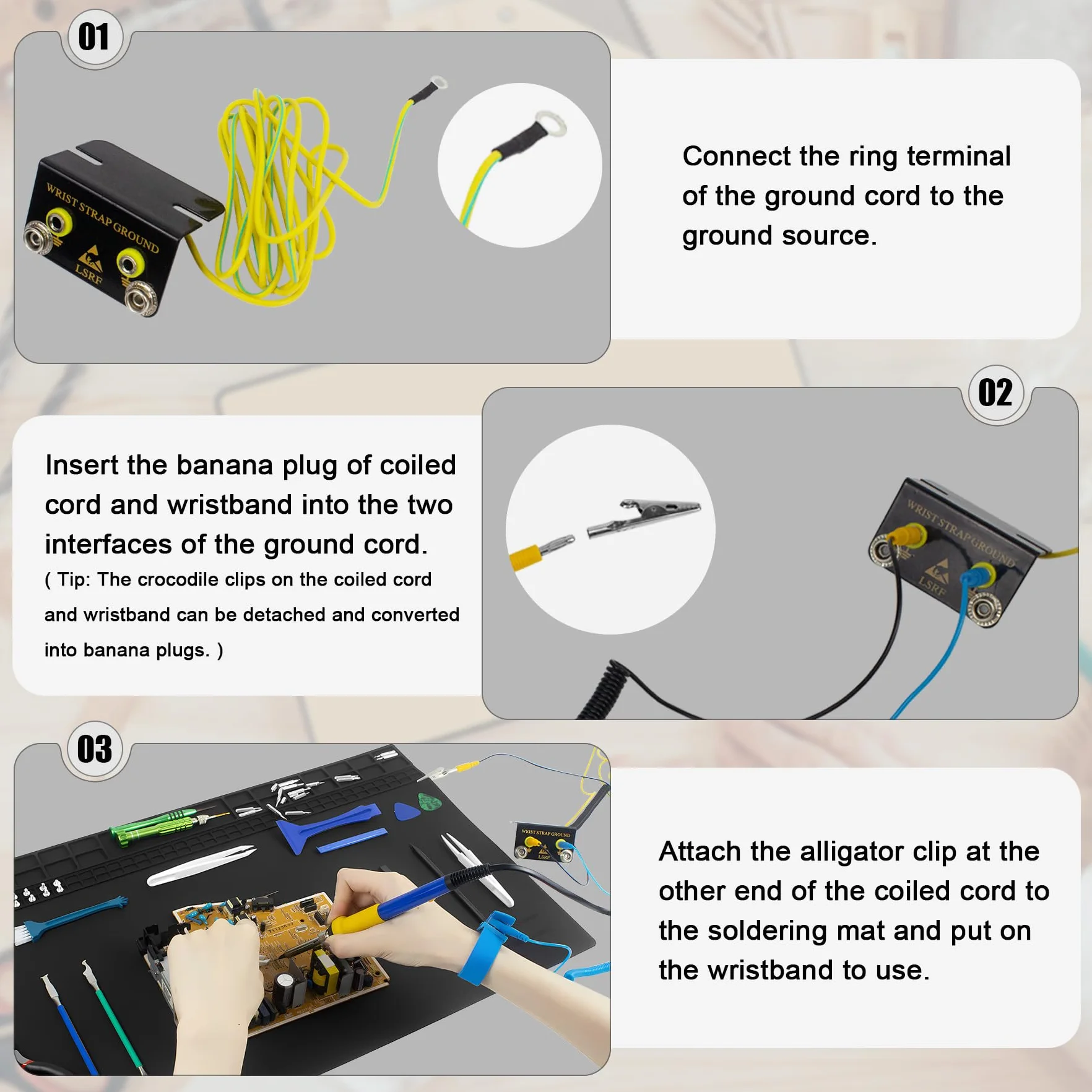 01

WRIST STRAP GROUND
LSRF

Connect the ring terminal of the ground cord to the ground source.

02

Insert the banana plug of coiled cord and wristband into the two interfaces of the ground cord.
( Tip: The crocodile clips on the coiled cord and wristband can be detached and converted into banana plugs. )

WRIST STRAP GROUND
LSRF

03

WRIST STRAP GROUND
LSRF

Attach the alligator clip at the other end of the coiled cord to the soldering mat and put on the wristband to use.