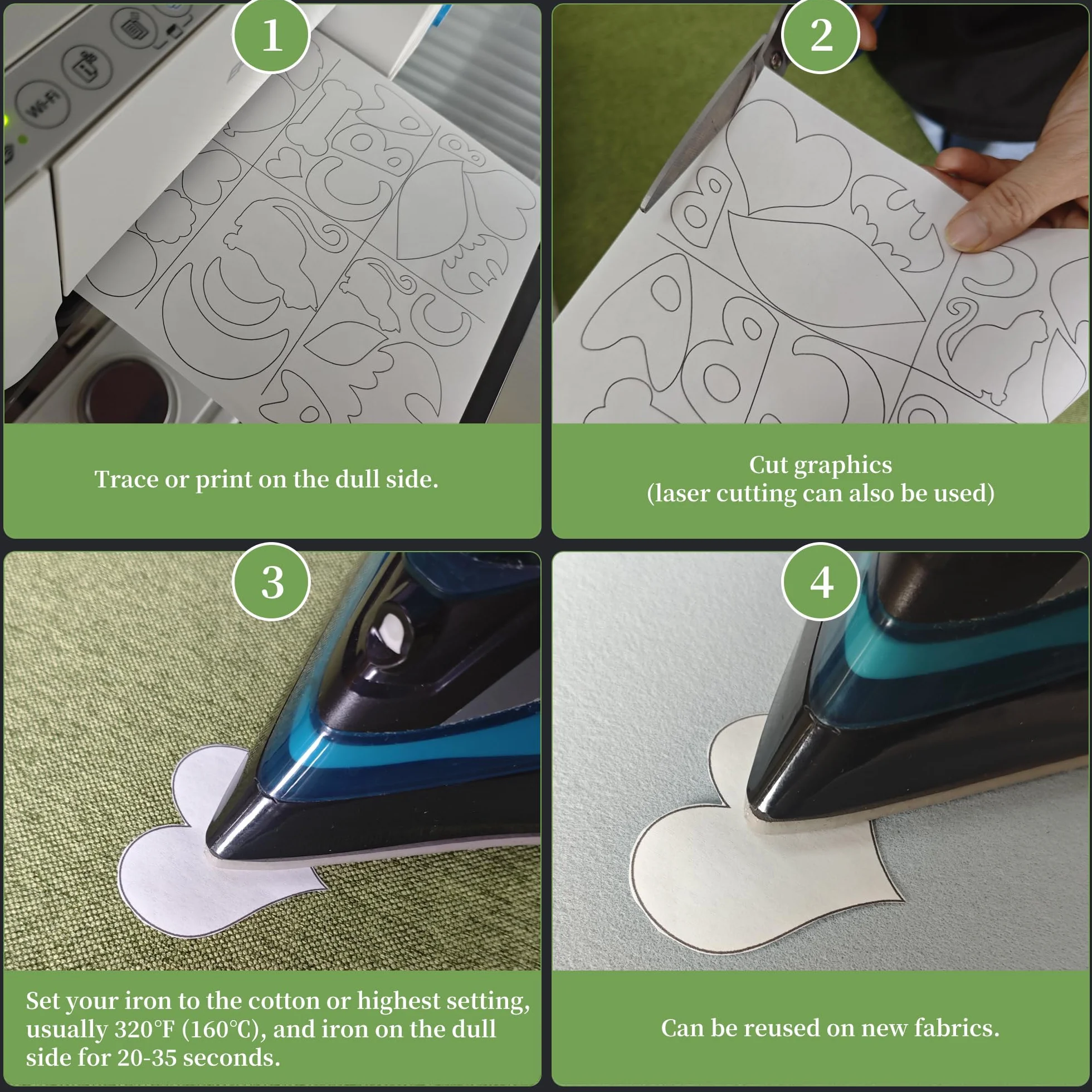 1

Wi-Fi

Trace or print on the dull side.

2

Cut graphics
(laser cutting can also be used)

3

Set your iron to the cotton or highest setting, usually 320°F (160°C), and iron on the dull side for 20-35 seconds.

4

Can be reused on new fabrics.