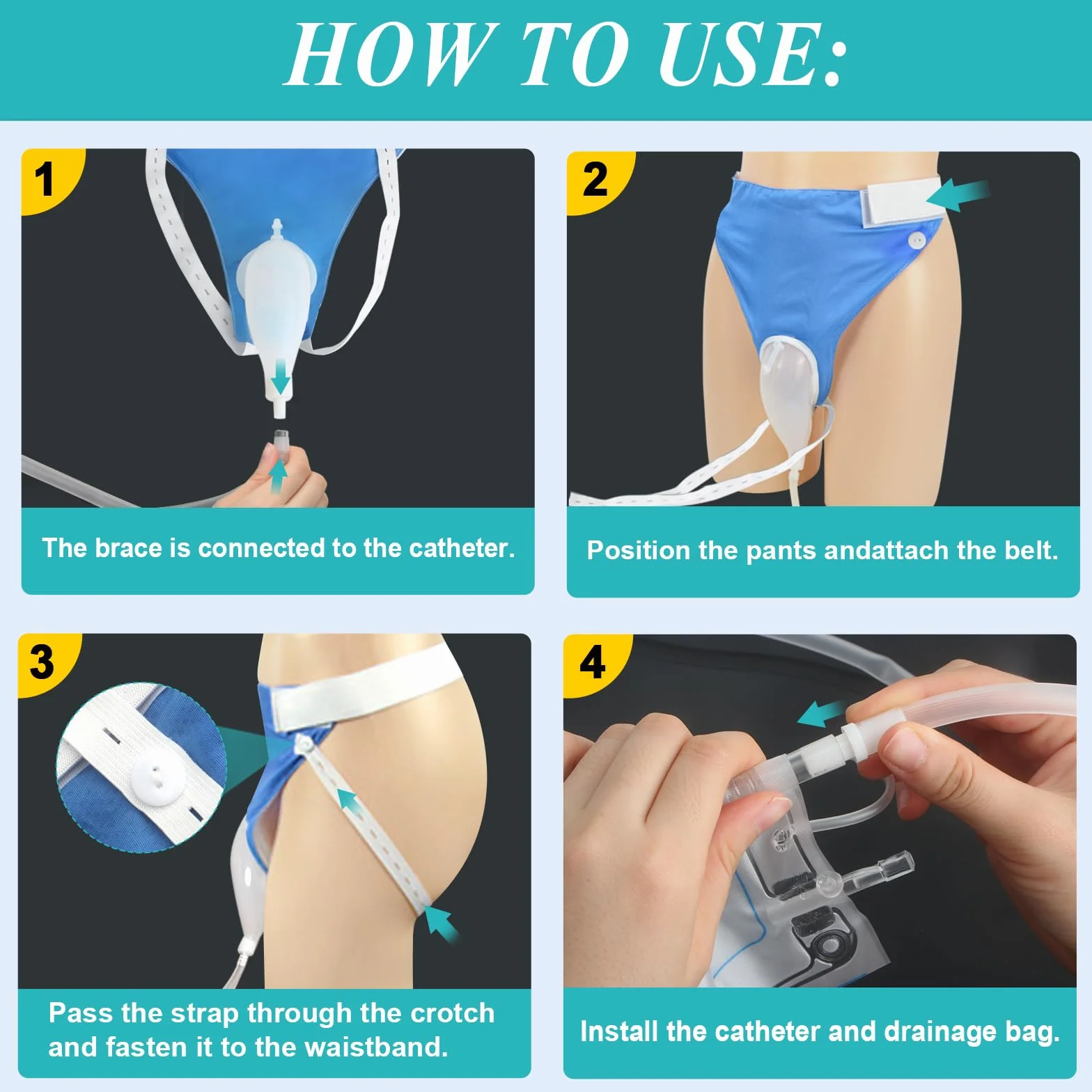 HOW TO USE:

1

The brace is connected to the catheter.

2

Position the pants andattach the belt.

3

Pass the strap through the crotch and fasten it to the waistband.

4

Install the catheter and drainage bag.